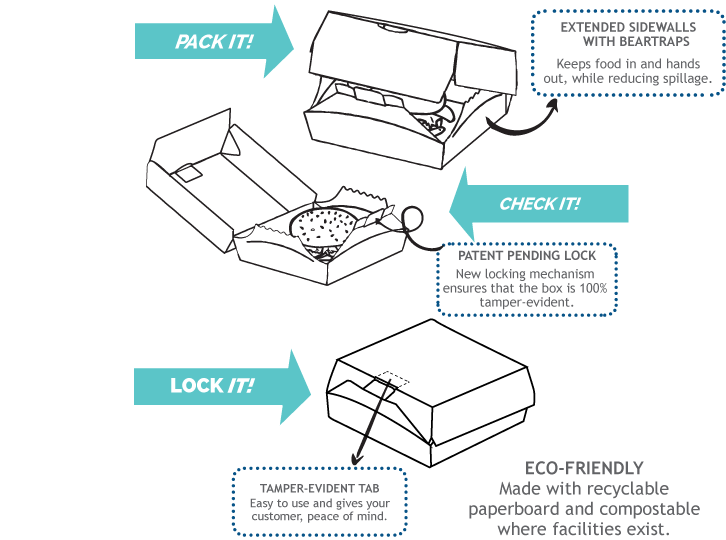 PACK IT!

EXTENDED SIDEWALLS WITH BEARTRAPS
Keeps food in and hands out, while reducing spillage.

CHECK IT!

PATENT PENDING LOCK
New locking mechanism ensures that the box is 100% tamper-evident.

LOCK IT!

TAMPER-EVIDENT TAB
Easy to use and gives your customer, peace of mind.

ECO-FRIENDLY
Made with recyclable paperboard and compostable where facilities exist.